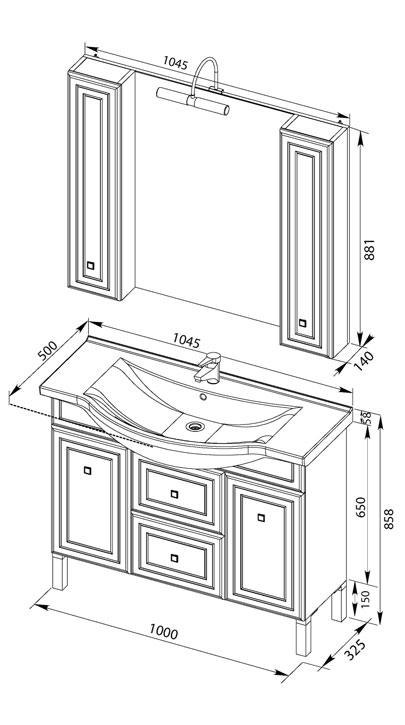 1045
881
140
500
1045
58
650
858
150
1000
325