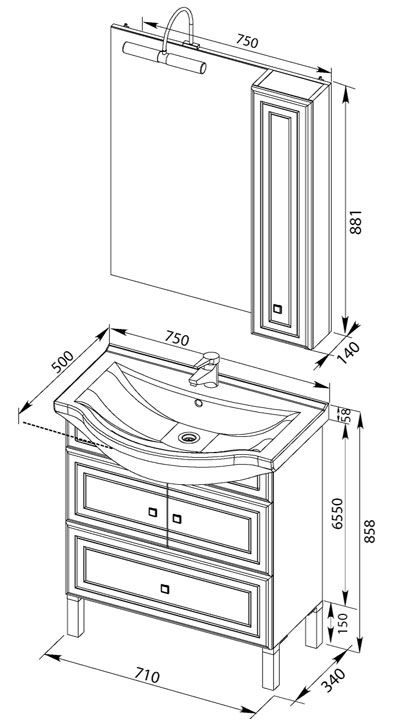 750
881
140
750
500
58
6550
858
150
710
340