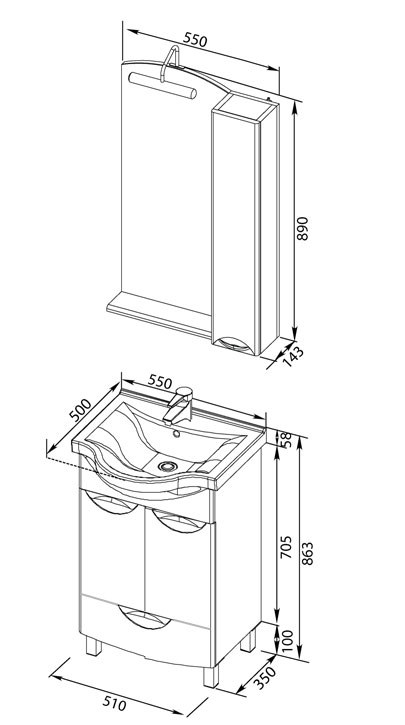 550
890
143
550
500
58
705
863
100
350
510