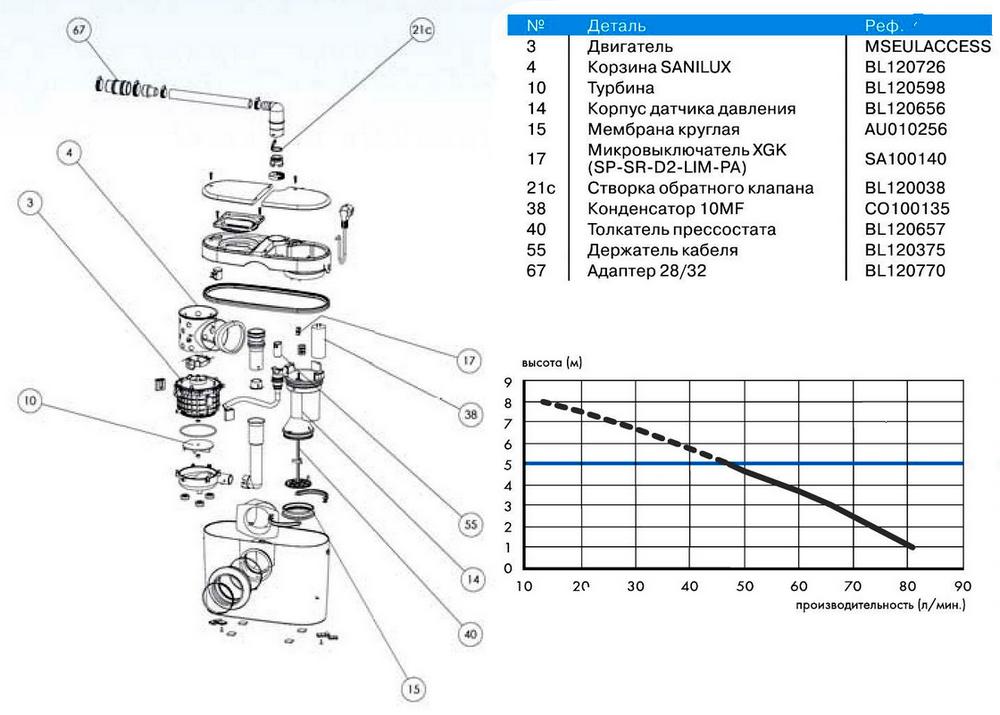 67

21c

4

3

10

17

38

55

14

40

15

| № | Деталь | Реф. |
|---|---|---|
| 3 | Двигатель | MSEULACCESS |
| 4 | Корзина SANILUX | BL120726 |
| 10 | Турбина | BL120598 |
| 14 | Корпус датчика давления | BL120656 |
| 15 | Мембрана круглая | AU010256 |
| 17 | Микровыключатель XGK (SP-SR-D2-LIM-PA) | SA100140 |
| 21c | Створка обратного клапана | BL120038 |
| 38 | Конденсатор 10MF | CO100135 |
| 40 | Толкатель прессостата | BL120657 |
| 55 | Держатель кабеля | BL120375 |
| 67 | Адаптер 28/32 | BL120770 |

высота (м)

9
8
7
6
5
4
3
2
1
0

10 20 30 40 50 60 70 80 90

производительность (л/мин.)