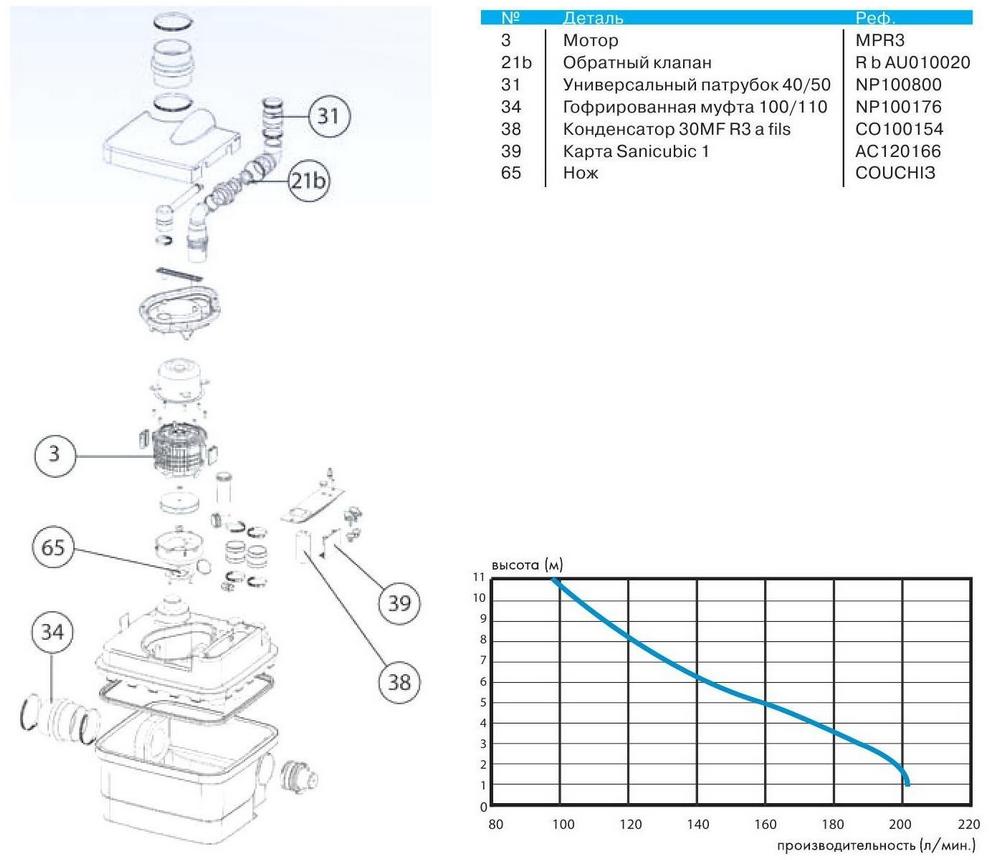 31
21b
3
65
34
39
38

| № | Деталь | Реф. |
|---|---|---|
| 3 | Мотор | MPR3 |
| 21b | Обратный клапан | R b AU010020 |
| 31 | Универсальный патрубок 40/50 | NP100800 |
| 34 | Гофрированная муфта 100/110 | NP100176 |
| 38 | Конденсатор 30MF R3 a fils | CO100154 |
| 39 | Карта Sanicubic 1 | AC120166 |
| 65 | Нож | COUCHI3 |

высота (м)
11
10
9
8
7
6
5
4
3
2
1
0
80 100 120 140 160 180 200 220
производительность (л/мин.)