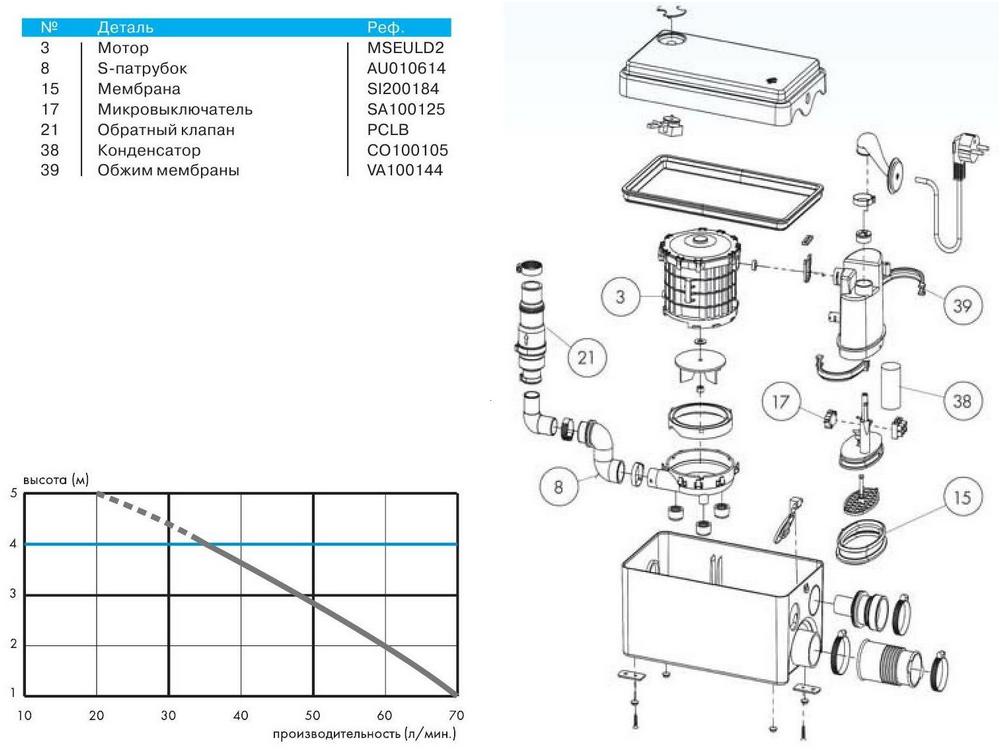 | № | Деталь | Реф. |
|---|---|---|
| 3 | Мотор | MSEULD2 |
| 8 | S-патрубок | AU010614 |
| 15 | Мембрана | SI200184 |
| 17 | Микровыключатель | SA100125 |
| 21 | Обратный клапан | PCLB |
| 38 | Конденсатор | CO100105 |
| 39 | Обжим мембраны | VA100144 |

высота (м)
5
4
3
2
1
10 20 30 40 50 60 70
производительность (л/мин.)

3
21
8
39
17
38
15